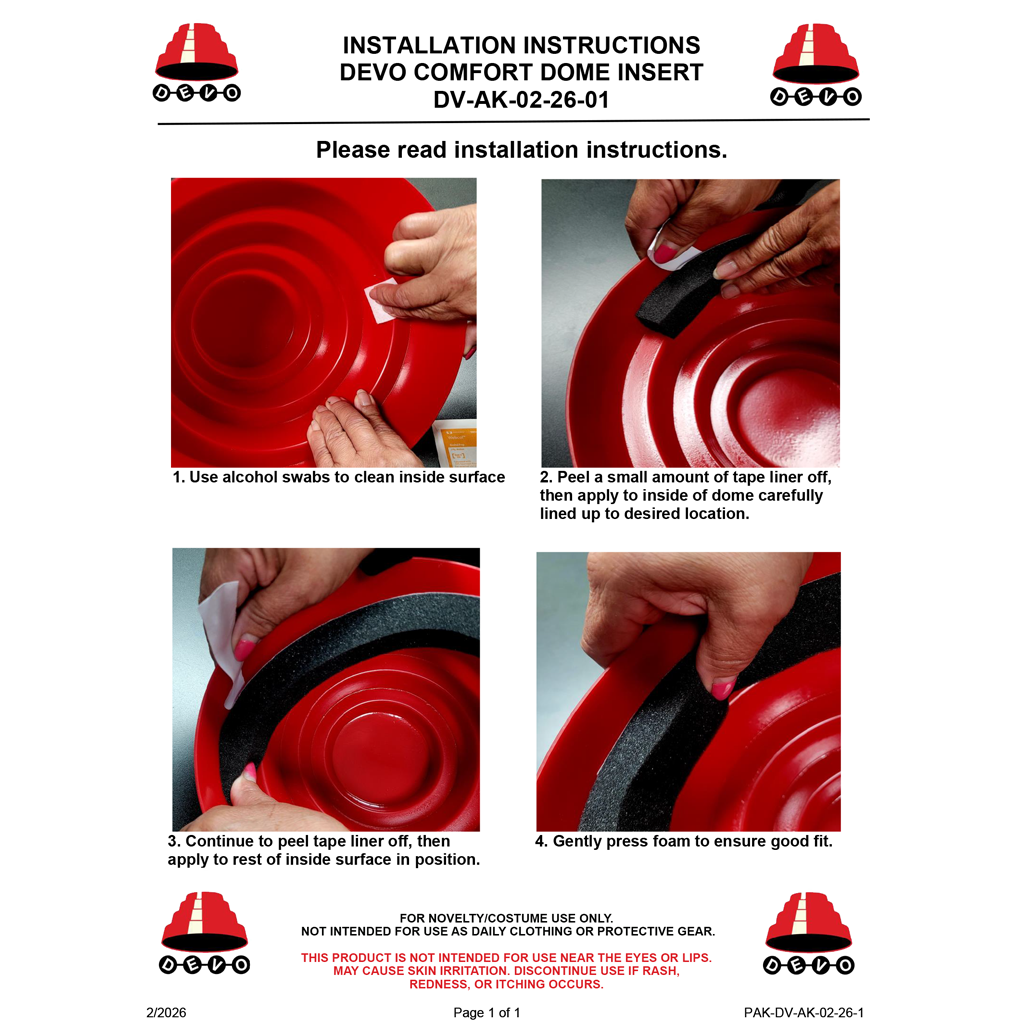 DEVO

INSTALLATION INSTRUCTIONS
DEVO COMFORT DOME INSERT
DV-AK-02-26-01

DEVO

Please read installation instructions.

1. Use alcohol swabs to clean inside surface

2. Peel a small amount of tape liner off, then apply to inside of dome carefully lined up to desired location.

3. Continue to peel tape liner off, then apply to rest of inside surface in position.

4. Gently press foam to ensure good fit.

DEVO

FOR NOVELTY/COSTUME USE ONLY.
NOT INTENDED FOR USE AS DAILY CLOTHING OR PROTECTIVE GEAR.

THIS PRODUCT IS NOT INTENDED FOR USE NEAR THE EYES OR LIPS. MAY CAUSE SKIN IRRITATION. DISCONTINUE USE IF RASH, REDNESS, OR ITCHING OCCURS.

DEVO

2/2026

Page 1 of 1

PAK-DV-AK-02-26-1