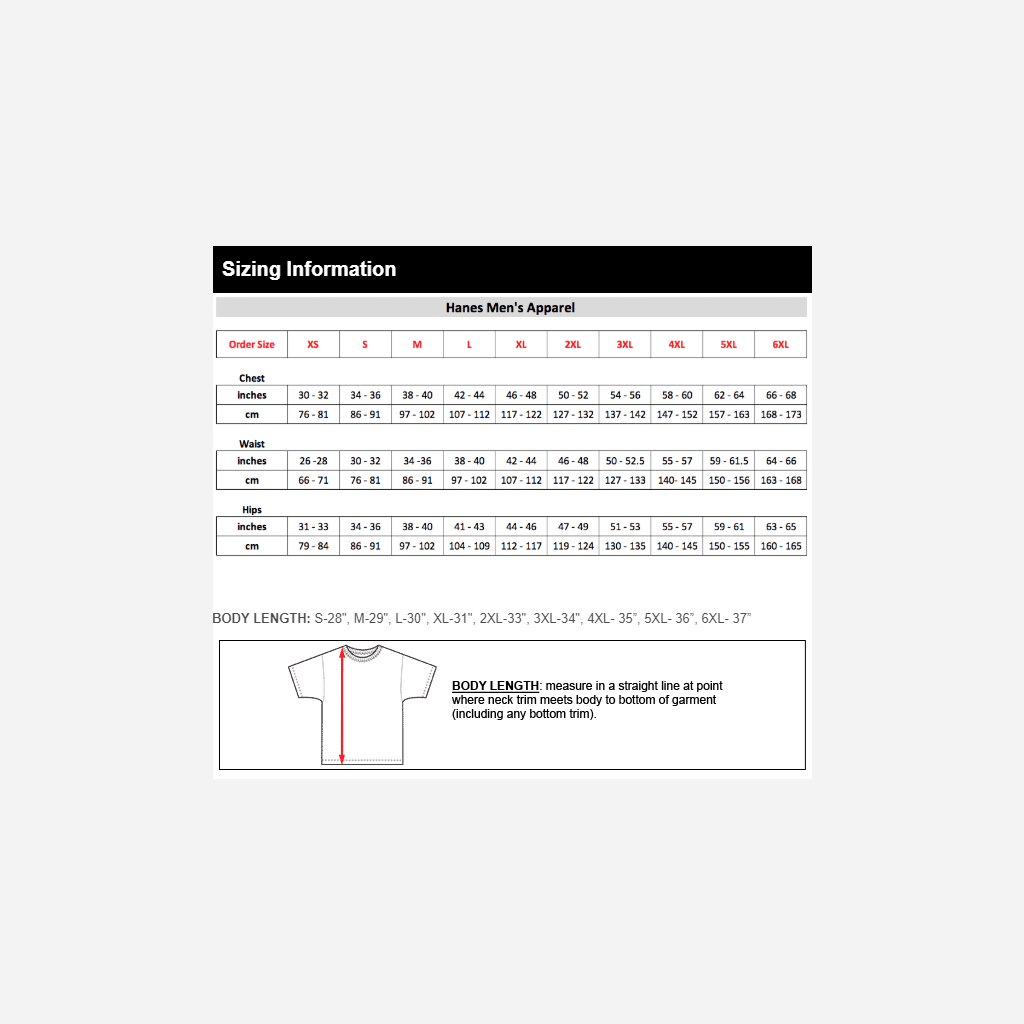 Sizing Information

Hanes Men's Apparel

| Order Size | XS | S | M | L | XL | 2XL | 3XL | 4XL | 5XL | 6XL |
|---|---|---|---|---|---|---|---|---|---|---|

Chest

| inches | 30 - 32 | 34 - 36 | 38 - 40 | 42 - 44 | 46 - 48 | 50 - 52 | 54 - 56 | 58 - 60 | 62 - 64 | 66 - 68 |
|---|---|---|---|---|---|---|---|---|---|---|
| cm | 76 - 81 | 86 - 91 | 97 - 102 | 107 - 112 | 117 - 122 | 127 - 132 | 137 - 142 | 147 - 152 | 157 - 163 | 168 - 173 |

Waist

| inches | 26 -28 | 30 - 32 | 34 -36 | 38 - 40 | 42 - 44 | 46 - 48 | 50 - 52.5 | 55 - 57 | 59 - 61.5 | 64 - 66 |
|---|---|---|---|---|---|---|---|---|---|---|
| cm | 66 - 71 | 76 - 81 | 86 - 91 | 97 - 102 | 107 - 112 | 117 - 122 | 127 - 133 | 140- 145 | 150 - 156 | 163 - 168 |

Hips

| inches | 31 - 33 | 34 - 36 | 38 - 40 | 41 - 43 | 44 - 46 | 47 - 49 | 51 - 53 | 55 - 57 | 59 - 61 | 63 - 65 |
|---|---|---|---|---|---|---|---|---|---|---|
| cm | 79 - 84 | 86 - 91 | 97 - 102 | 104 - 109 | 112 - 117 | 119 - 124 | 130 - 135 | 140 - 145 | 150 - 155 | 160 - 165 |

BODY LENGTH: S-28", M-29", L-30", XL-31", 2XL-33", 3XL-34", 4XL- 35", 5XL- 36", 6XL- 37"

BODY LENGTH: measure in a straight line at point where neck trim meets body to bottom of garment (including any bottom trim).